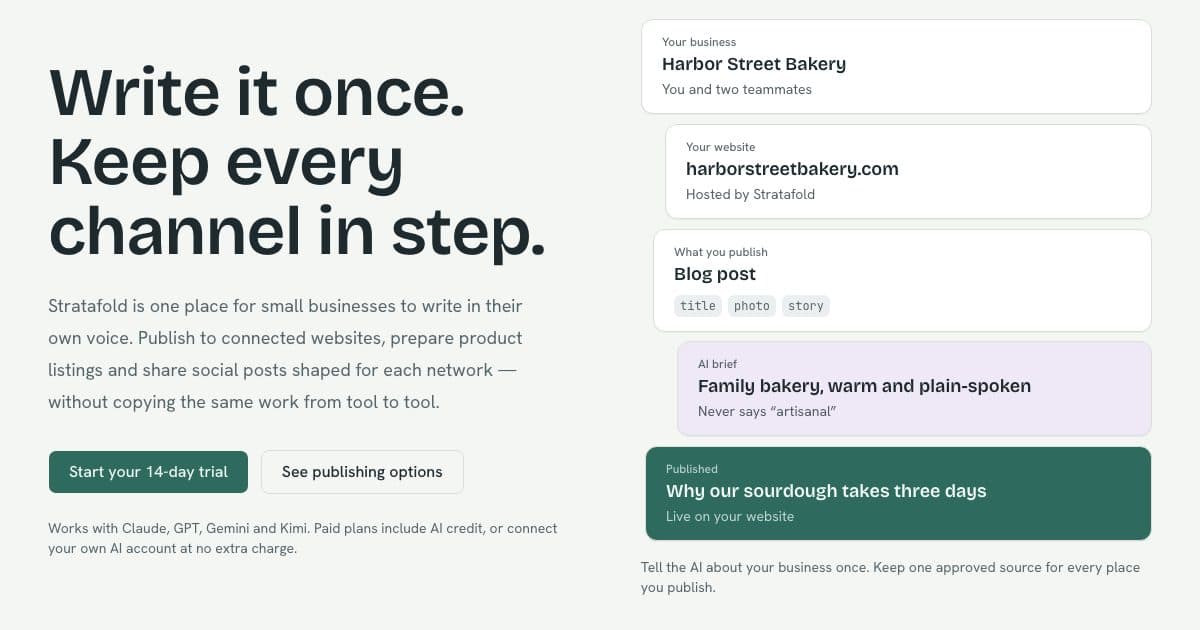 Write it once. Keep every channel in step.

Stratafold is one place for small businesses to write in their own voice. Publish to connected websites, prepare product listings and share social posts shaped for each network — without copying the same work from tool to tool.

Start your 14-day trial

See publishing options

Works with Claude, GPT, Gemini and Kimi. Paid plans include AI credit, or connect your own AI account at no extra charge.

Your business
Harbor Street Bakery
You and two teammates

Your website
harborstreetbakery.com
Hosted by Stratafold

What you publish
Blog post
title photo story

AI brief
Family bakery, warm and plain-spoken
Never says "artisanal"

Published
Why our sourdough takes three days
Live on your website

Tell the AI about your business once. Keep one approved source for every place you publish.